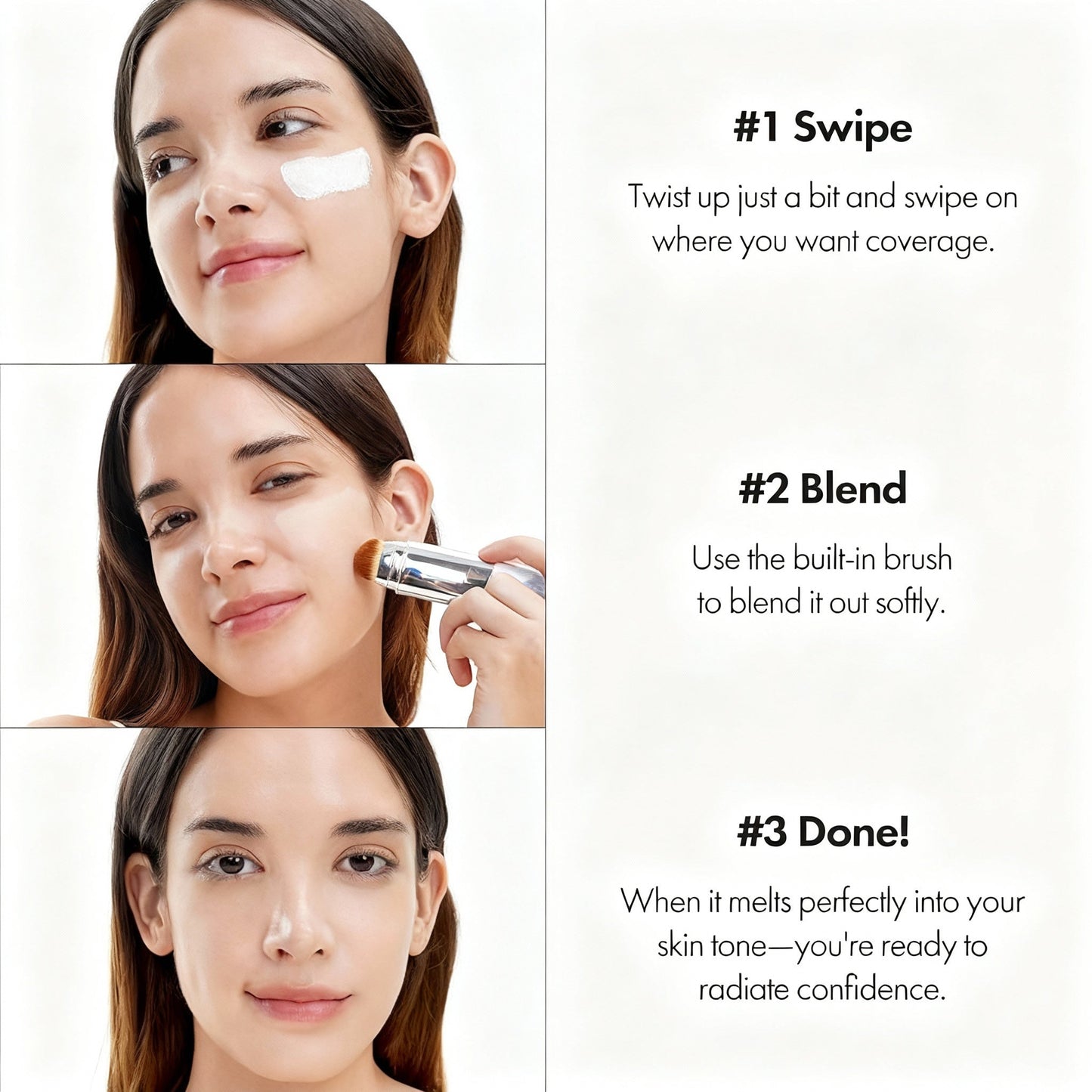 #1 Swipe

Twist up just a bit and swipe on where you want coverage.

#2 Blend

Use the built-in brush to blend it out softly.

#3 Done!

When it melts perfectly into your skin tone—you're ready to radiate confidence.